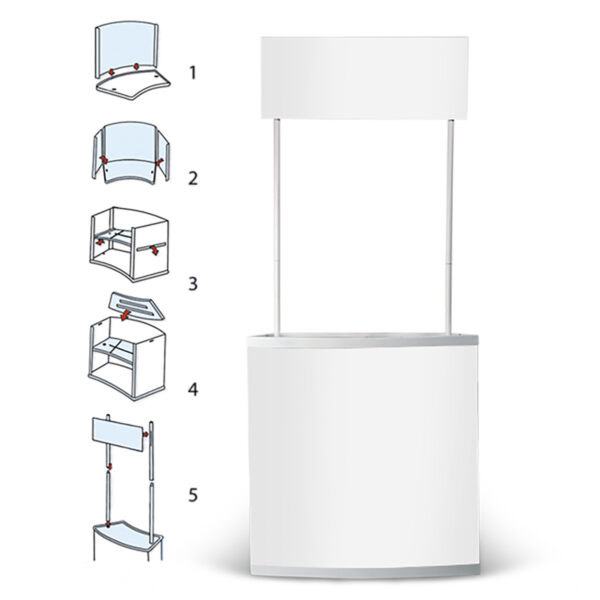 1

2

3

4

5