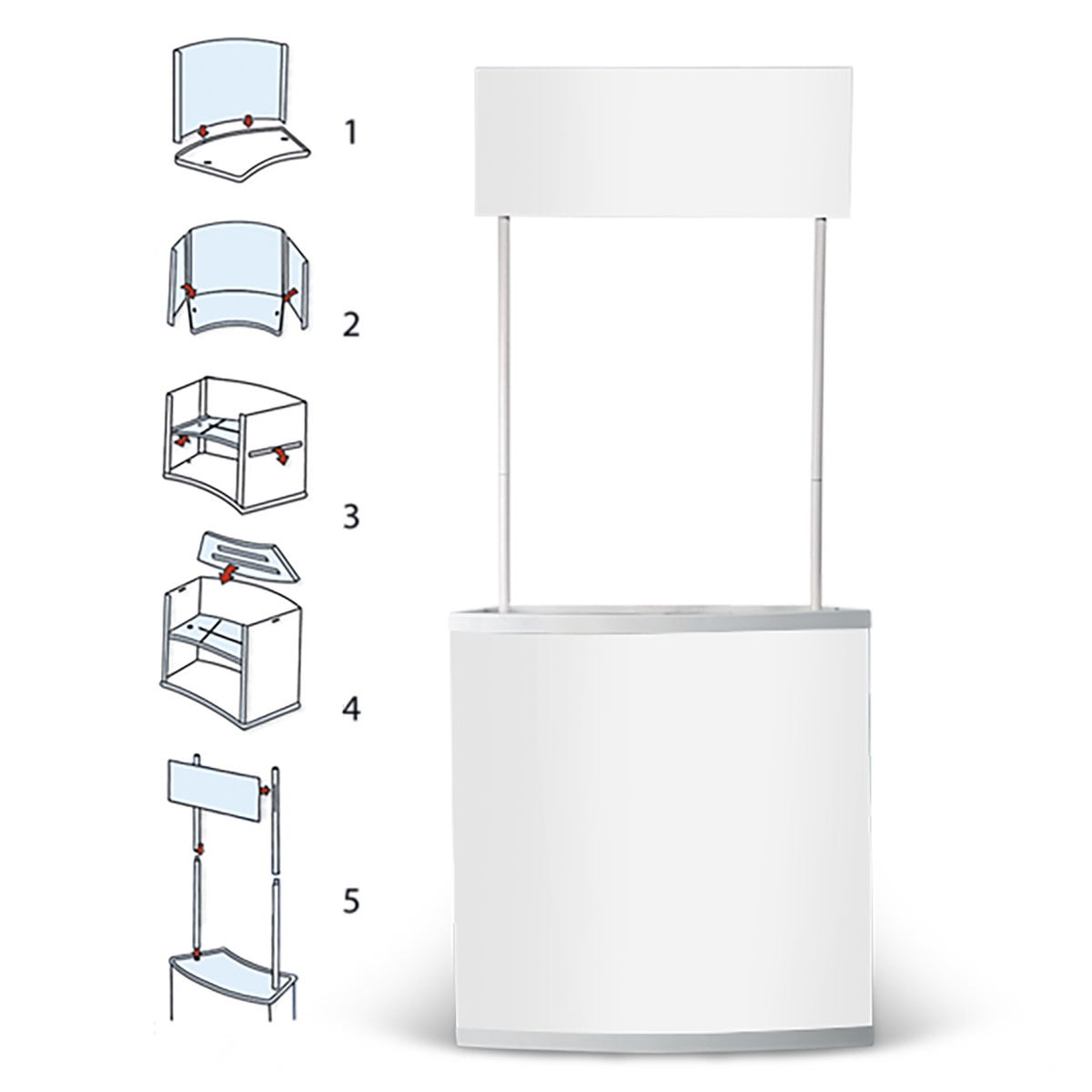 1

2

3

4

5